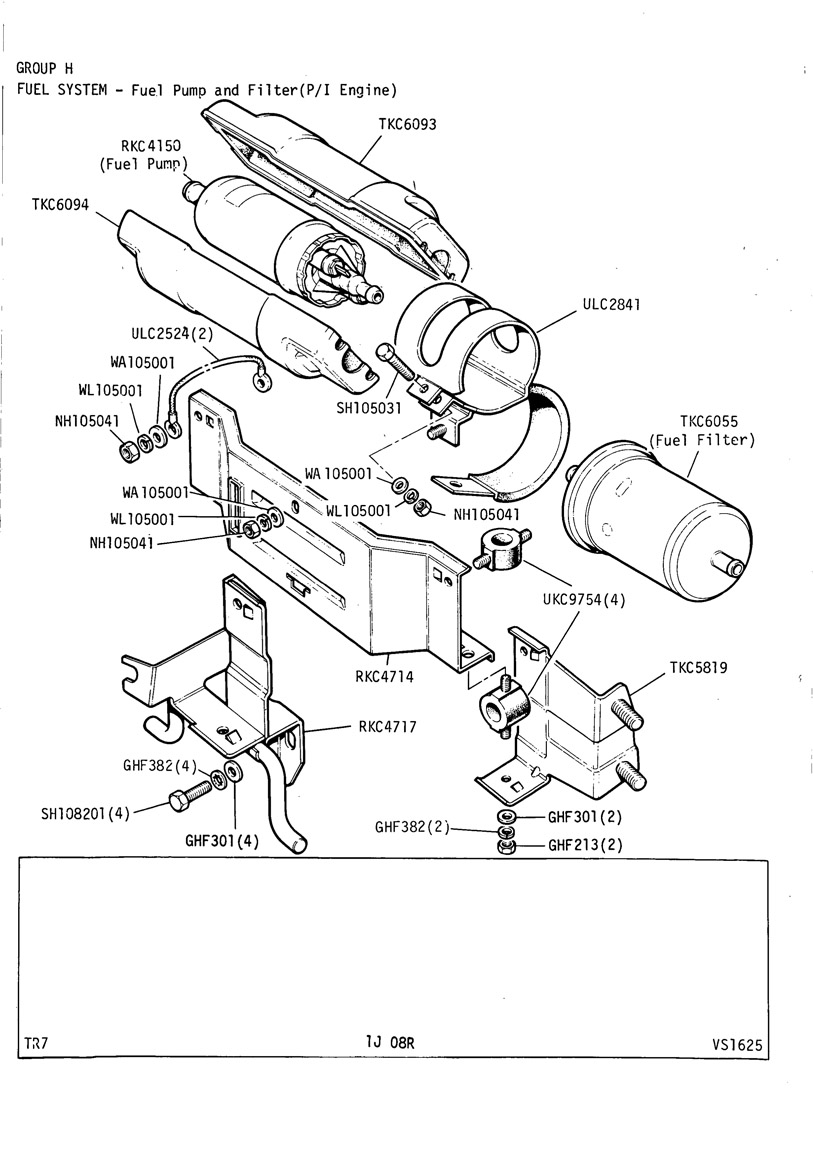 GROUP H
FUEL SYSTEM - Fuel Pump and Filter(P/I Engine)

TKC6093
RKC4150
(Fuel Pump)
TKC6094
ULC2841
ULC2524(2)
WA105001
WL105001
NH105041
SH105031
TKC6055
(Fuel Filter)
WA105001
WL105001
NH105041
WA105001
WL105001
NH105041
UKC9754(4)
RKC4714
TKC5819
RKC4717
GHF382(4)
SH108201(4)
GHF301(4)
GHF382(2)
GHF301(2)
GHF213(2)

TR7
1J 08R
VS1625