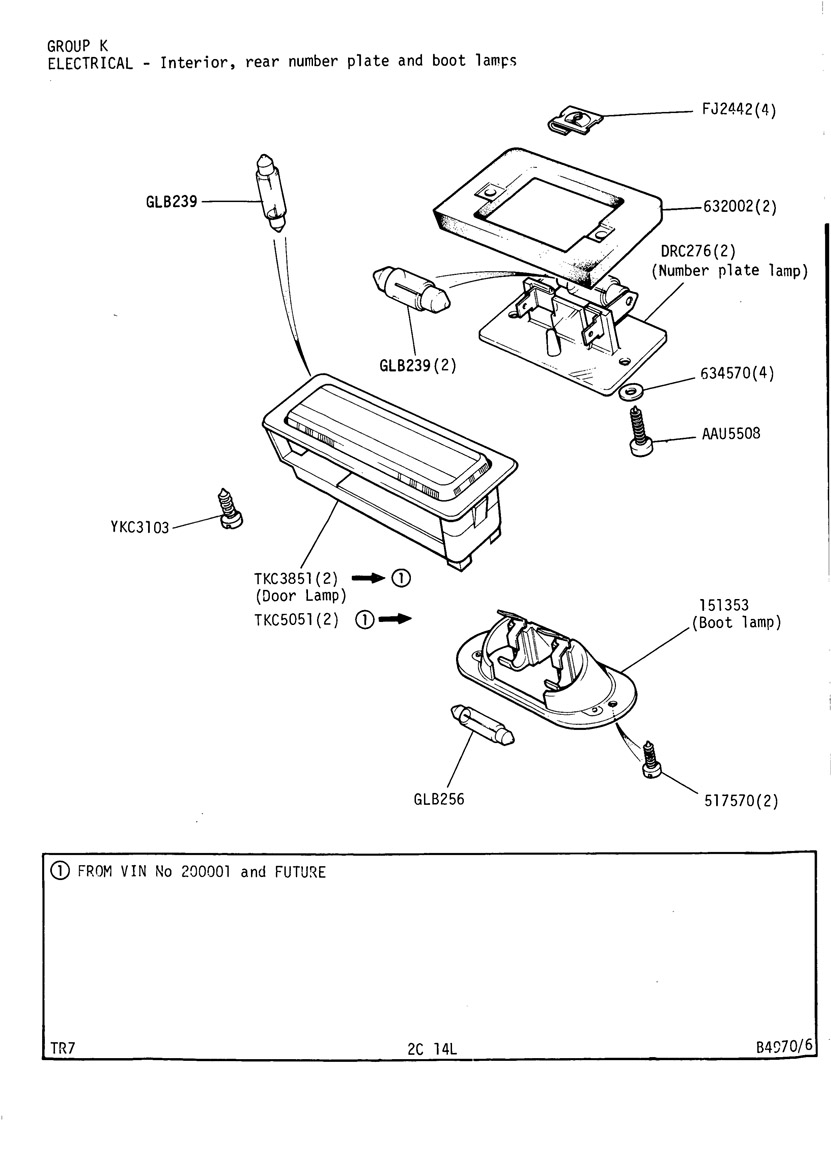 GROUP K
ELECTRICAL - Interior, rear number plate and boot lamps

FJ2442(4)

GLB239

632002(2)

DRC276(2)
(Number plate lamp)

GLB239(2)

634570(4)

AAU5508

YKC3103

TKC3851(2) → ①
(Door Lamp)
TKC5051(2) ① →

151353
(Boot lamp)

GLB256

517570(2)

① FROM VIN No 200001 and FUTURE

TR7

2C 14L

B4970/6