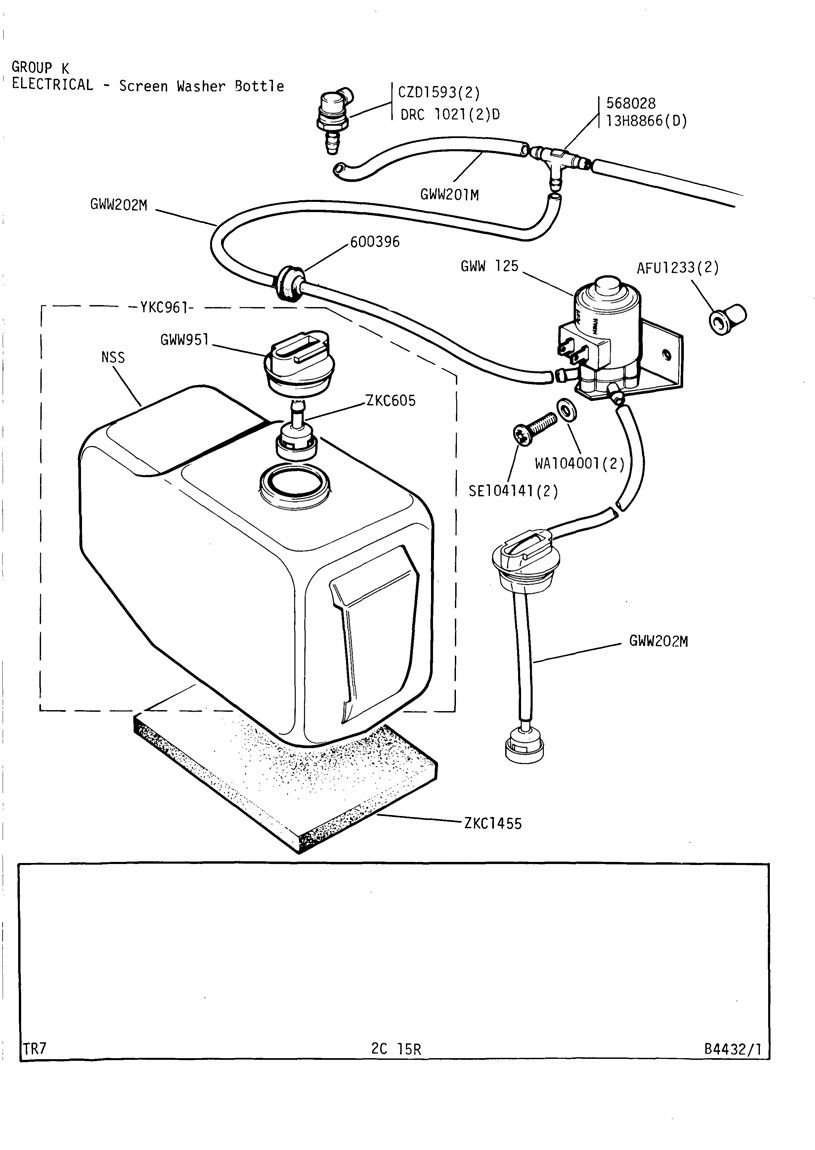 GROUP K
ELECTRICAL - Screen Washer Bottle

CZD1593(2)
DRC 1021(2)D

568028
13H8866(D)

GWW201M

GWW202M

600396

GWW 125

AFU1233(2)

YKC961

GWW951

NSS

ZKC605

WA104001(2)

SE104141(2)

GWW202M

ZKC1455

TR7

2C 15R

B4432/1